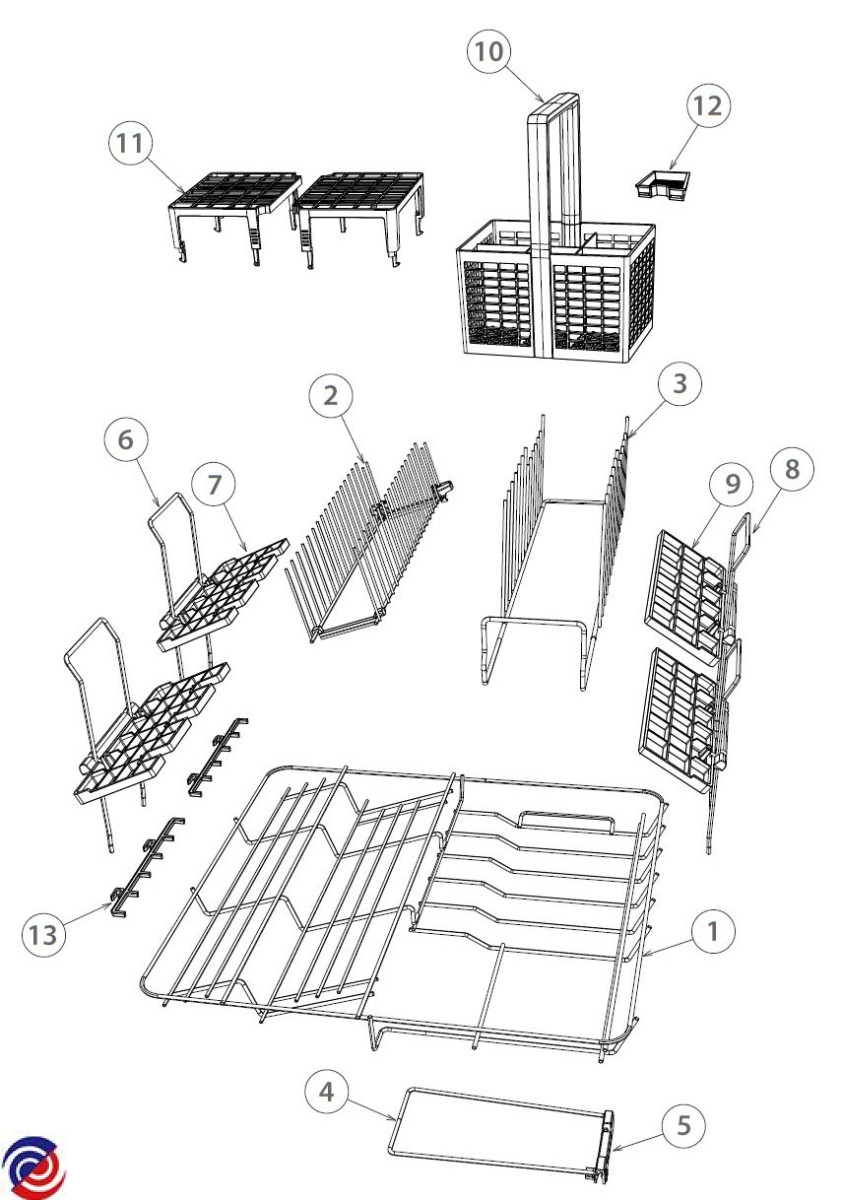 10
12
11
2
3
6
7
9
8
13
1
4
5